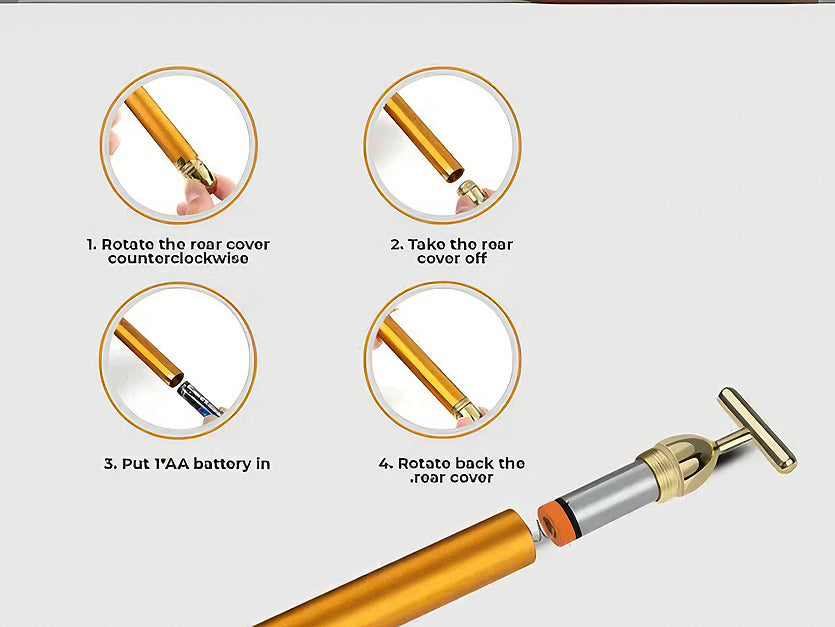 1. Rotate the rear cover counterclockwise

2. Take the rear cover off

3. Put 1*AA battery in

4. Rotate back the .rear cover